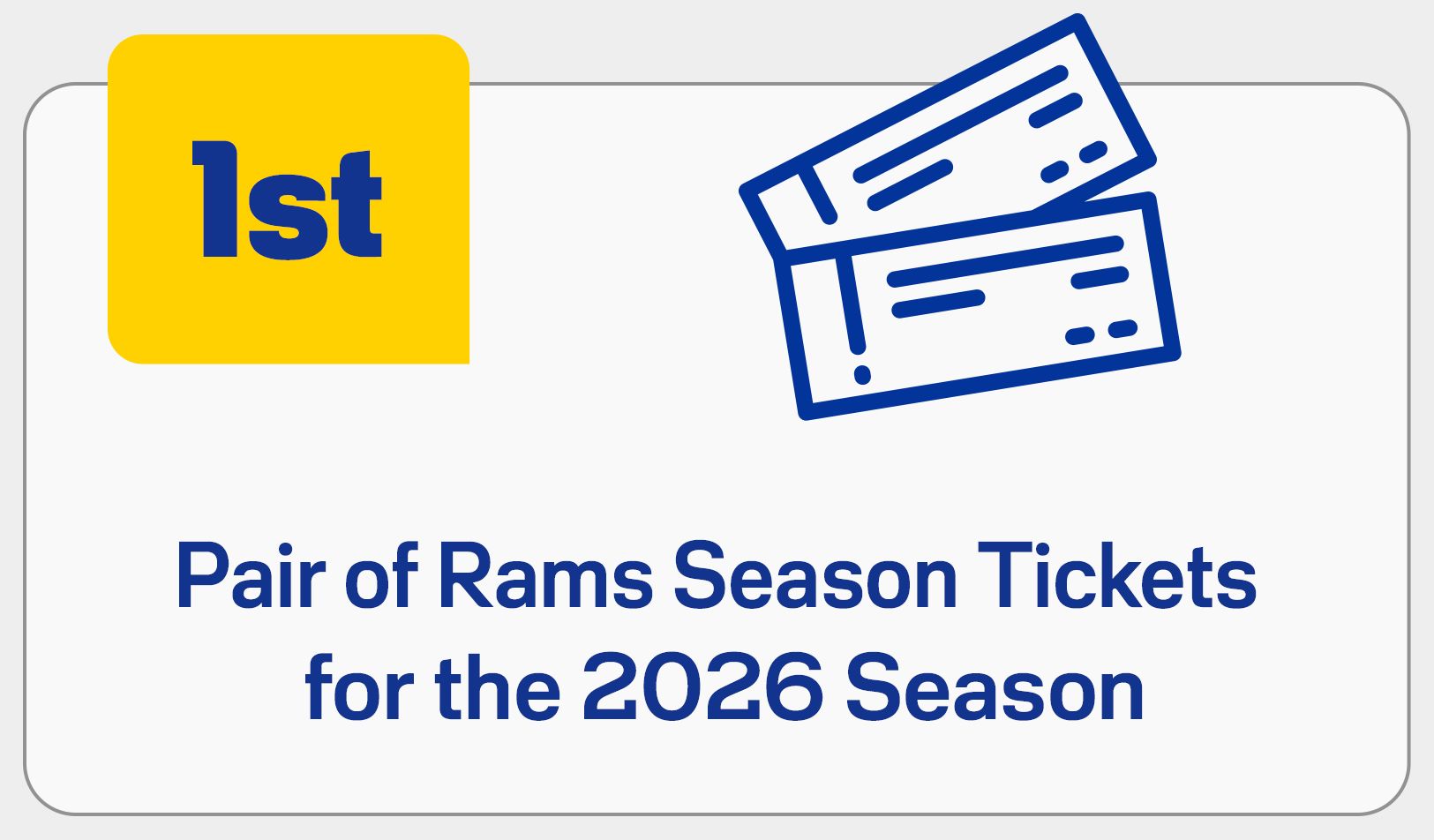 1st

Pair of Rams Season Tickets for the 2026 Season