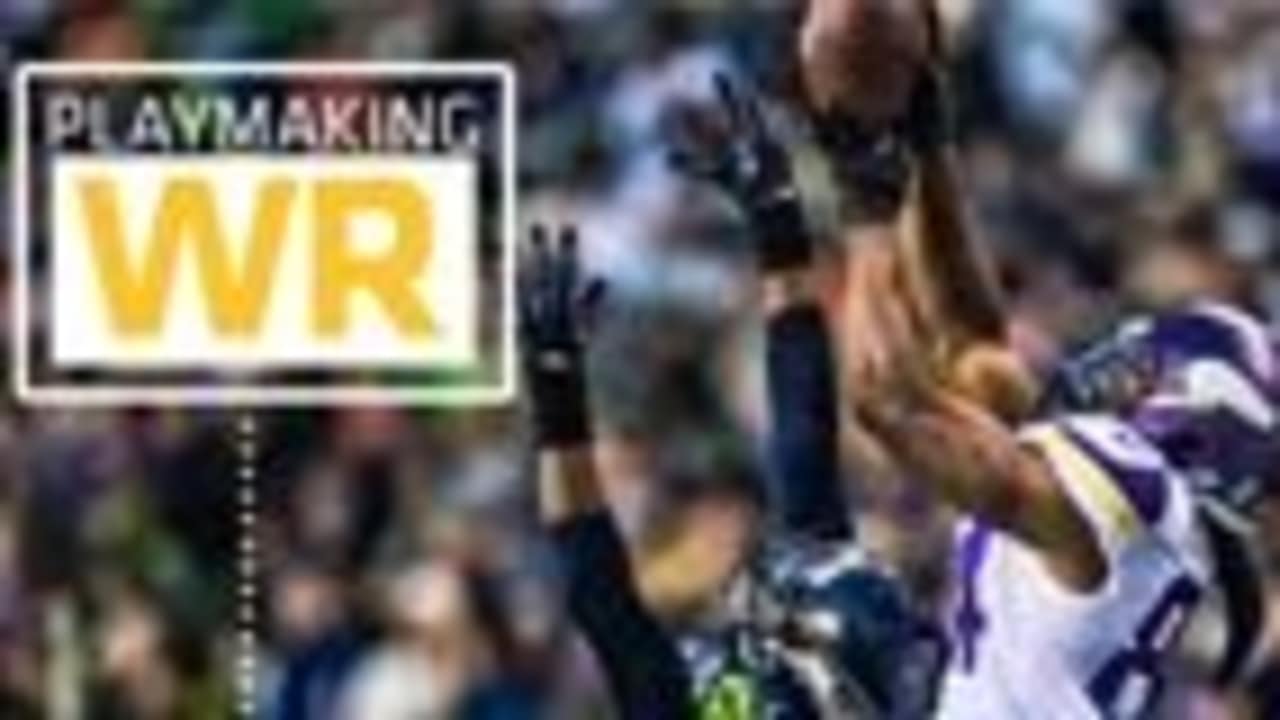 PLAYMAKING
WR