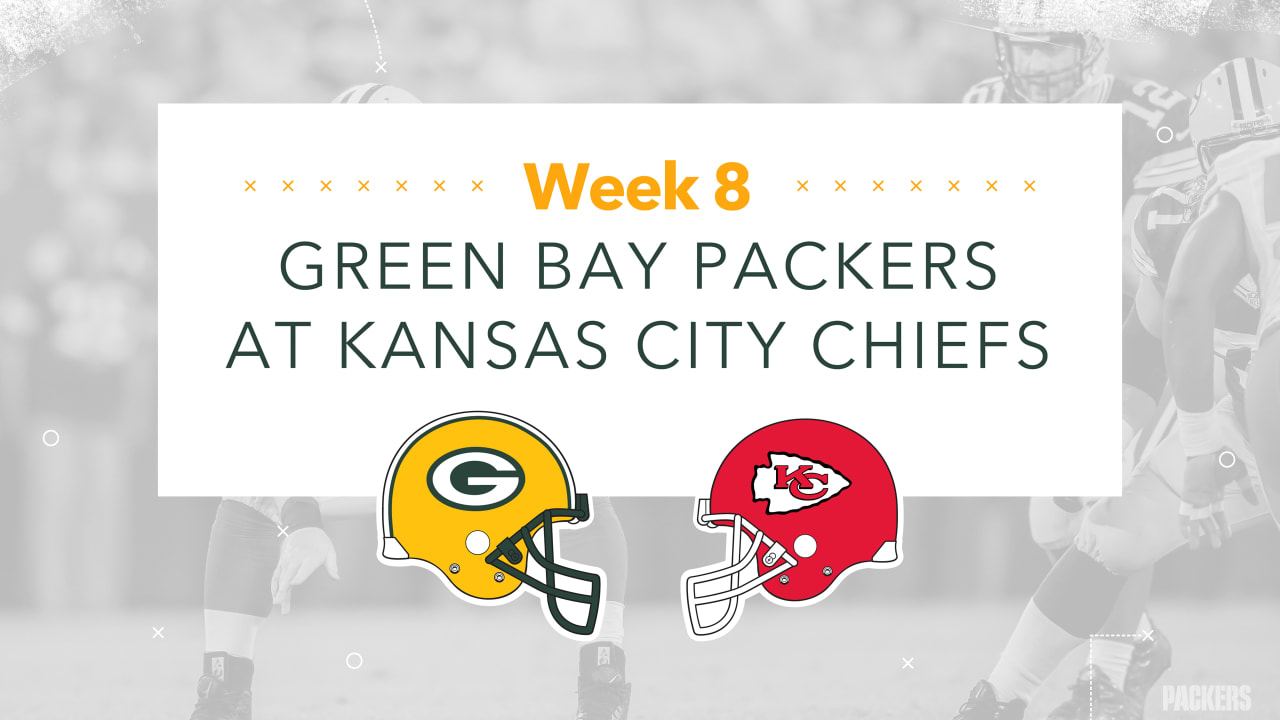 Week 8
GREEN BAY PACKERS
AT KANSAS CITY CHIEFS

G

KC

PACKERS