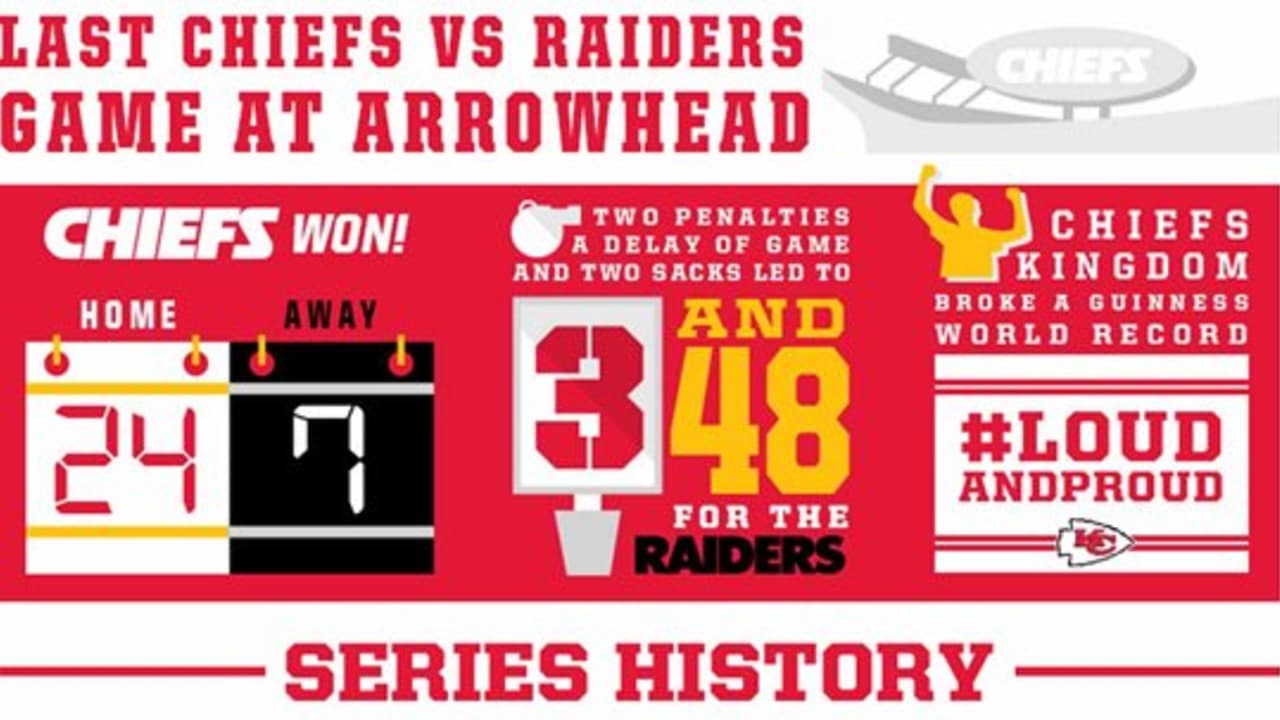 LAST CHIEFS VS RAIDERS GAME AT ARROWHEAD

CHIEFS

CHIEFS WON!

HOME AWAY

24 7

TWO PENALTIES A DELAY OF GAME AND TWO SACKS LED TO

3 AND 48 FOR THE RAIDERS

CHIEFS KINGDOM BROKE A GUINNESS WORLD RECORD

#LOUD ANDPROUD

KC

SERIES HISTORY