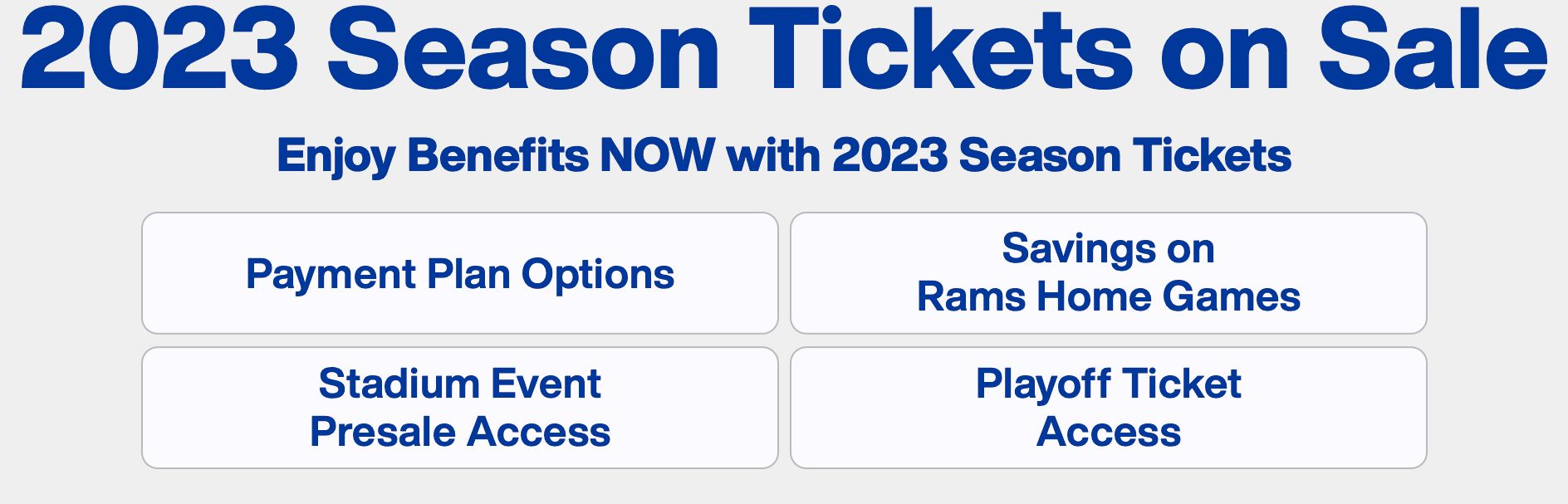 2023 Season Tickets on Sale

Enjoy Benefits NOW with 2023 Season Tickets

Payment Plan Options

Savings on Rams Home Games

Stadium Event Presale Access

Playoff Ticket Access