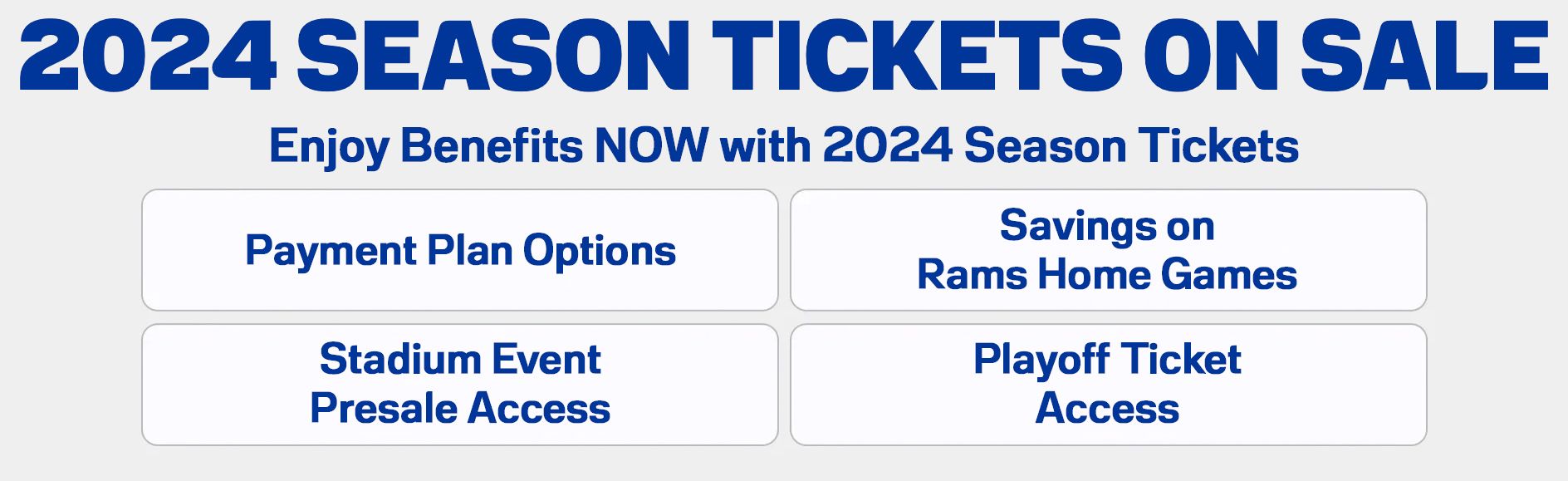 2024 SEASON TICKETS ON SALE

Enjoy Benefits NOW with 2024 Season Tickets

Payment Plan Options

Savings on Rams Home Games

Stadium Event Presale Access

Playoff Ticket Access