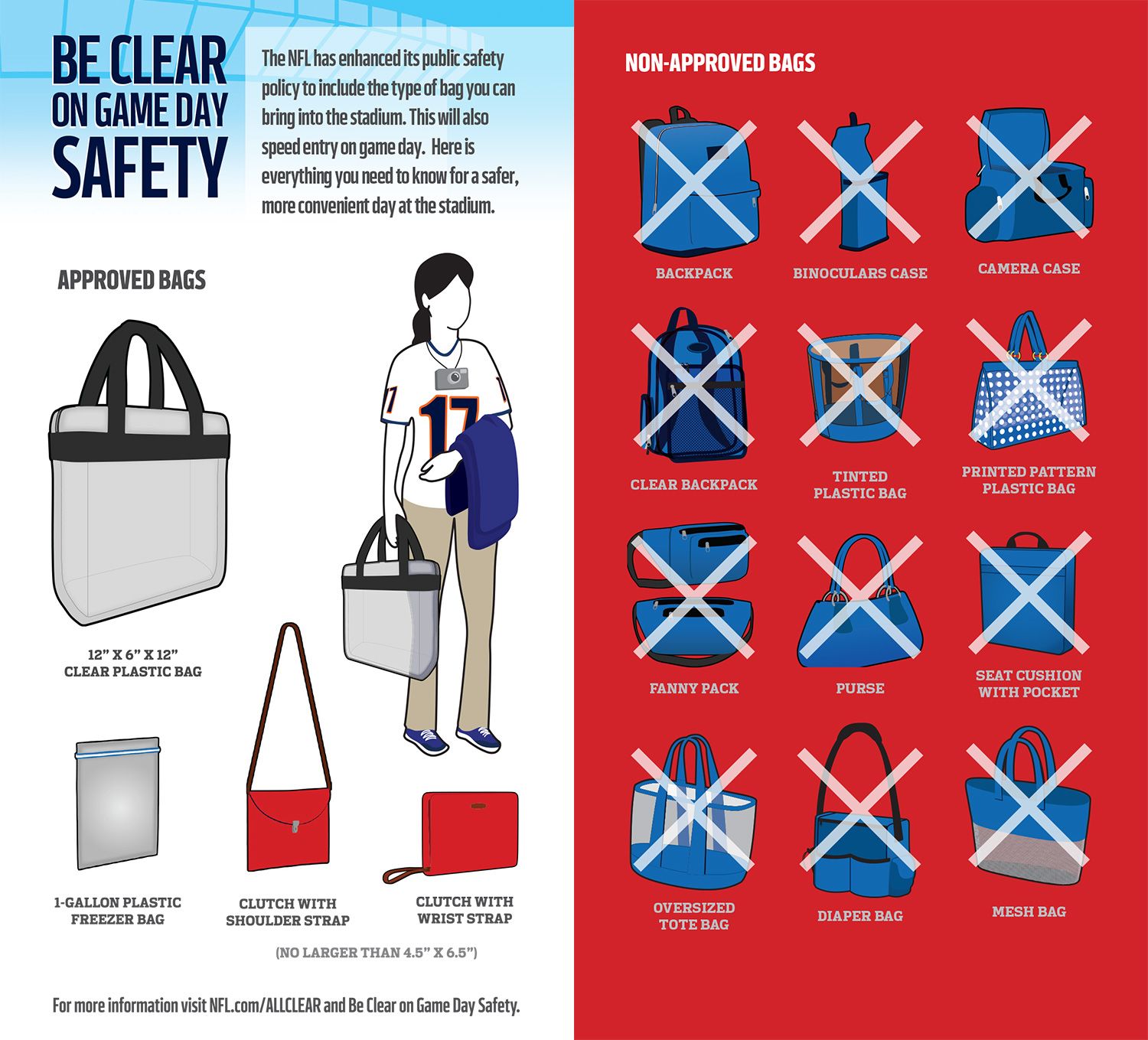 BE CLEAR ON GAME DAY SAFETY

The NFL has enhanced its public safety policy to include the type of bag you can bring into the stadium. This will also speed entry on game day. Here is everything you need to know for a safer, more convenient day at the stadium.

APPROVED BAGS

17

12" X 6" X 12" CLEAR PLASTIC BAG

1-GALLON PLASTIC FREEZER BAG

CLUTCH WITH SHOULDER STRAP

CLUTCH WITH WRIST STRAP

(NO LARGER THAN 4.5" X 6.5")

For more information visit NFL.com/ALLCLEAR and Be Clear on Game Day Safety.

NON-APPROVED BAGS

BACKPACK

BINOCULARS CASE

CAMERA CASE

CLEAR BACKPACK

TINTED PLASTIC BAG

PRINTED PATTERN PLASTIC BAG

FANNY PACK

PURSE

SEAT CUSHION WITH POCKET

OVERSIZED TOTE BAG

DIAPER BAG

MESH BAG